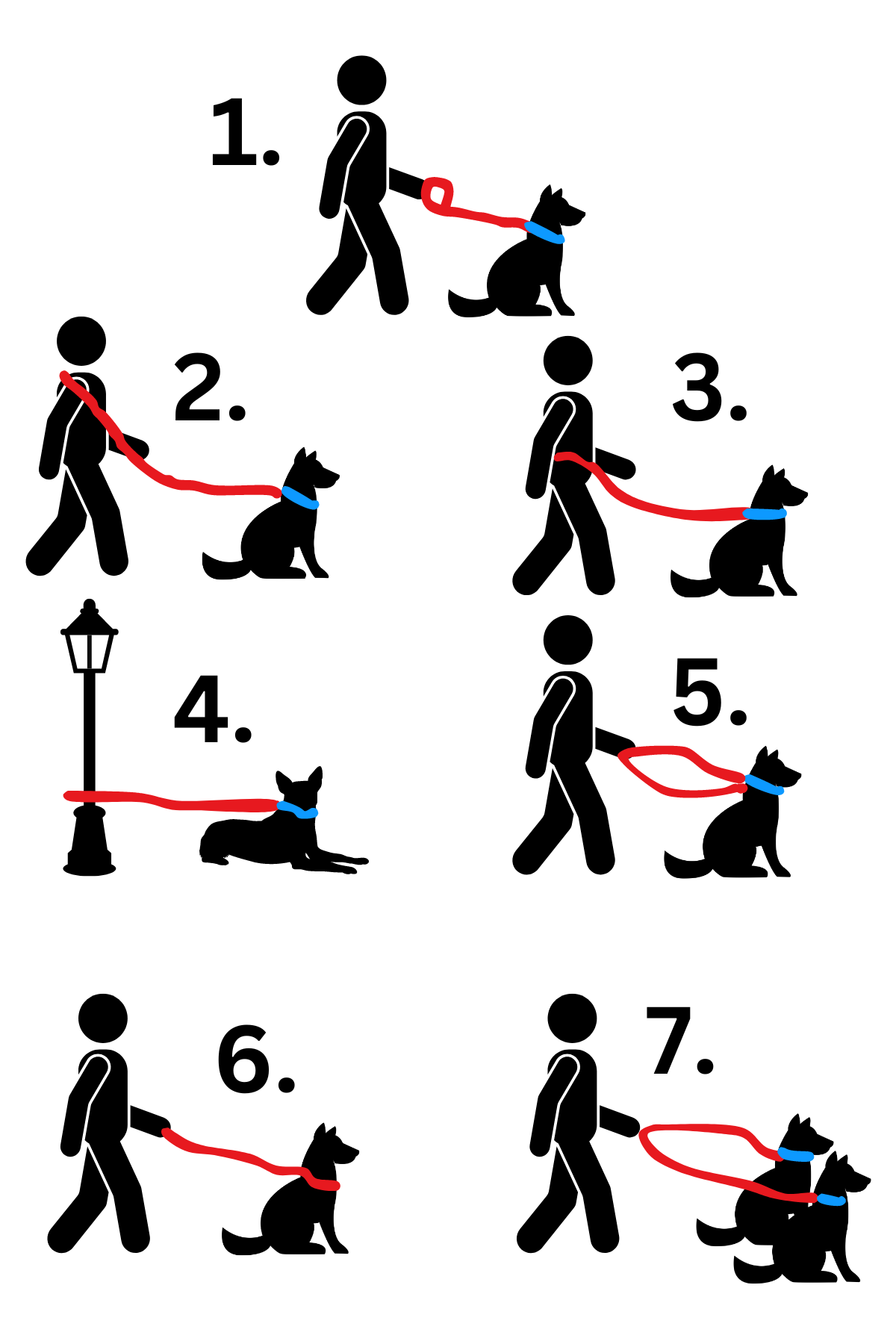 1.

2.

3.

4.

5.

6.

7.