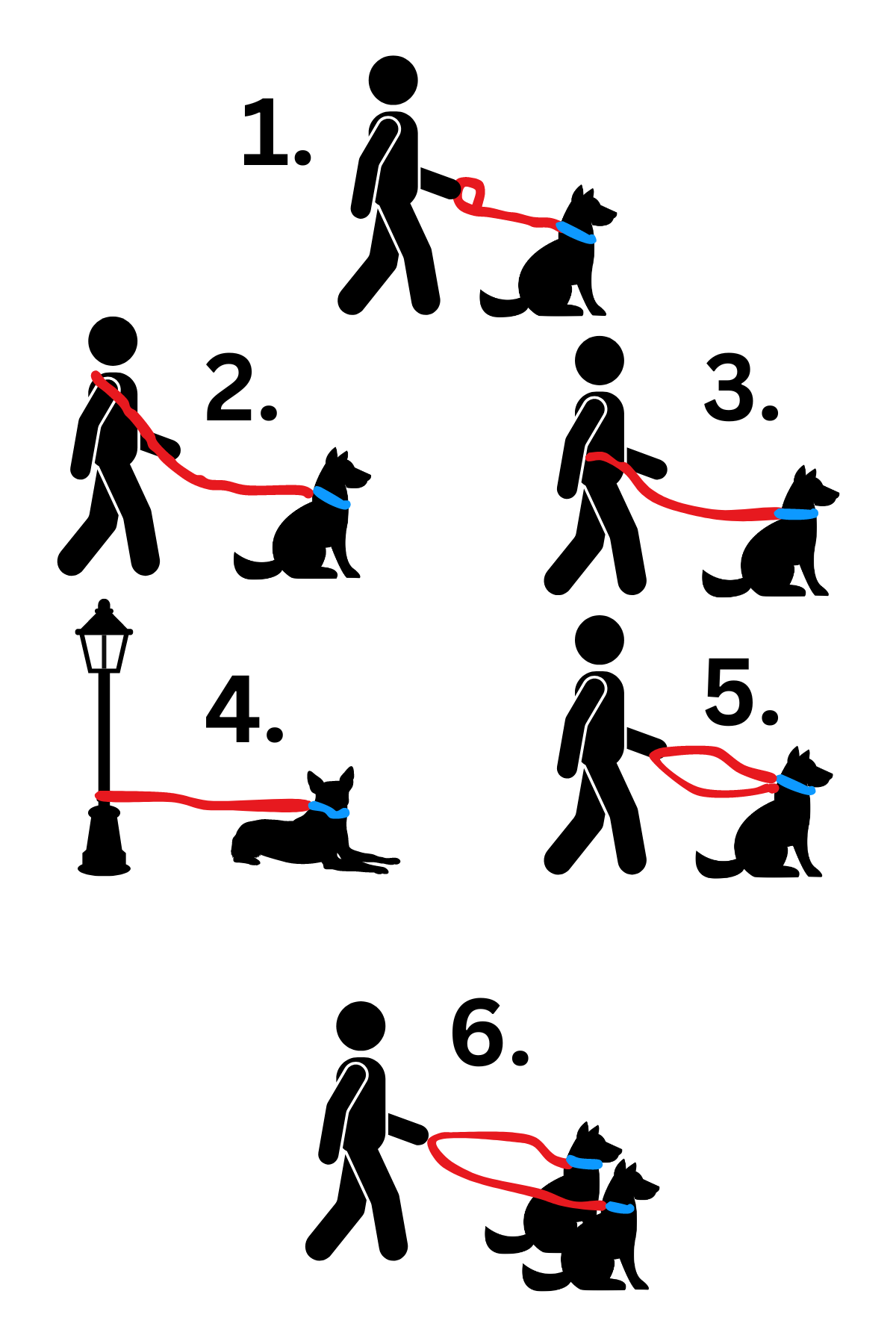 1.

2.

3.

4.

5.

6.