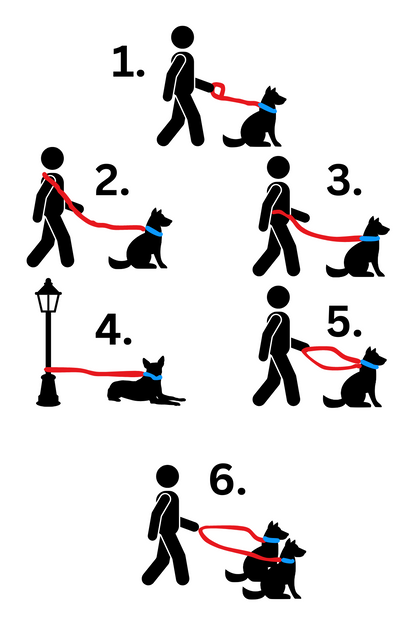 1.

2.

3.

4.

5.

6.